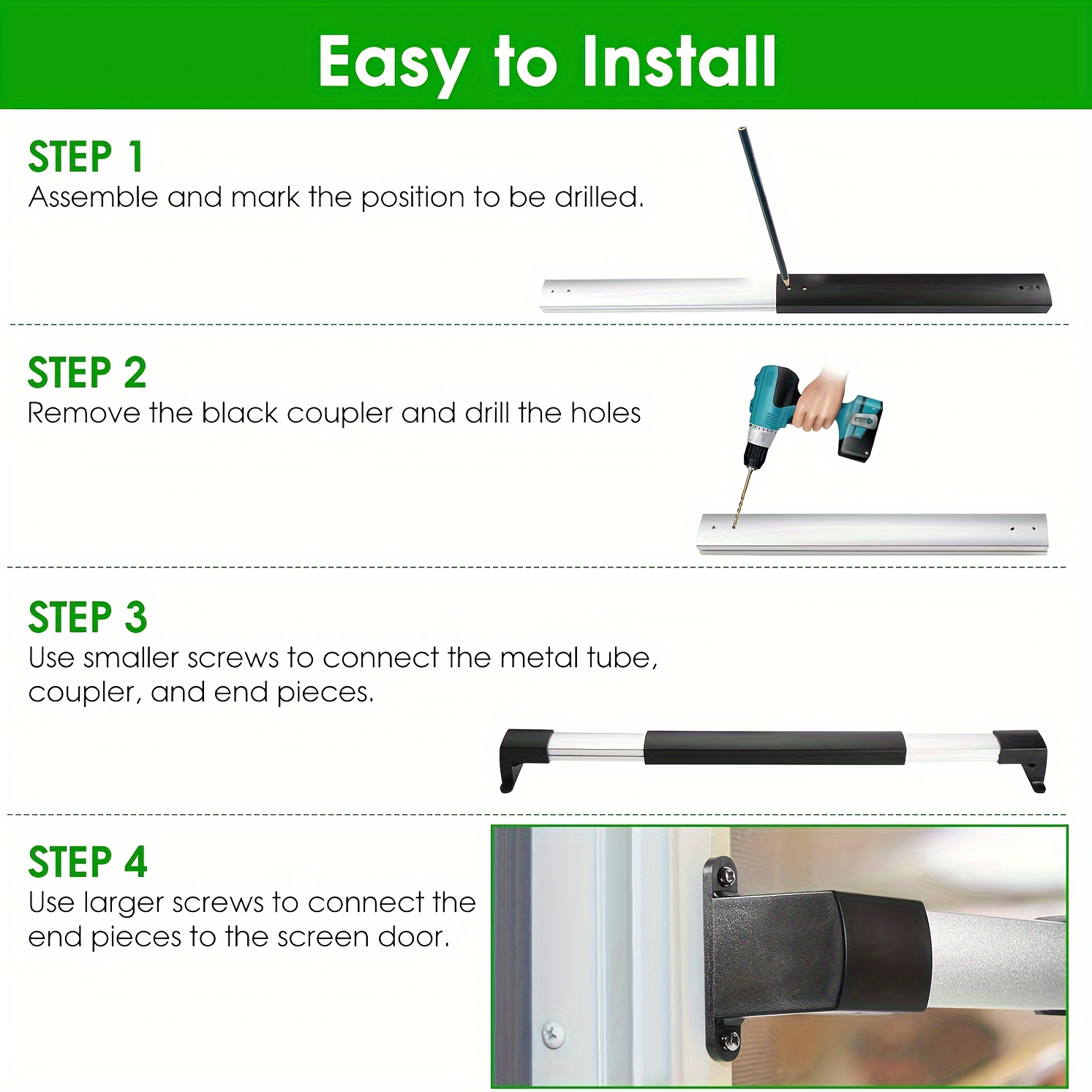 Easy to Install

STEP 1
Assemble and mark the position to be drilled.

STEP 2
Remove the black coupler and drill the holes

STEP 3
Use smaller screws to connect the metal tube, coupler, and end pieces.

STEP 4
Use larger screws to connect the end pieces to the screen door.